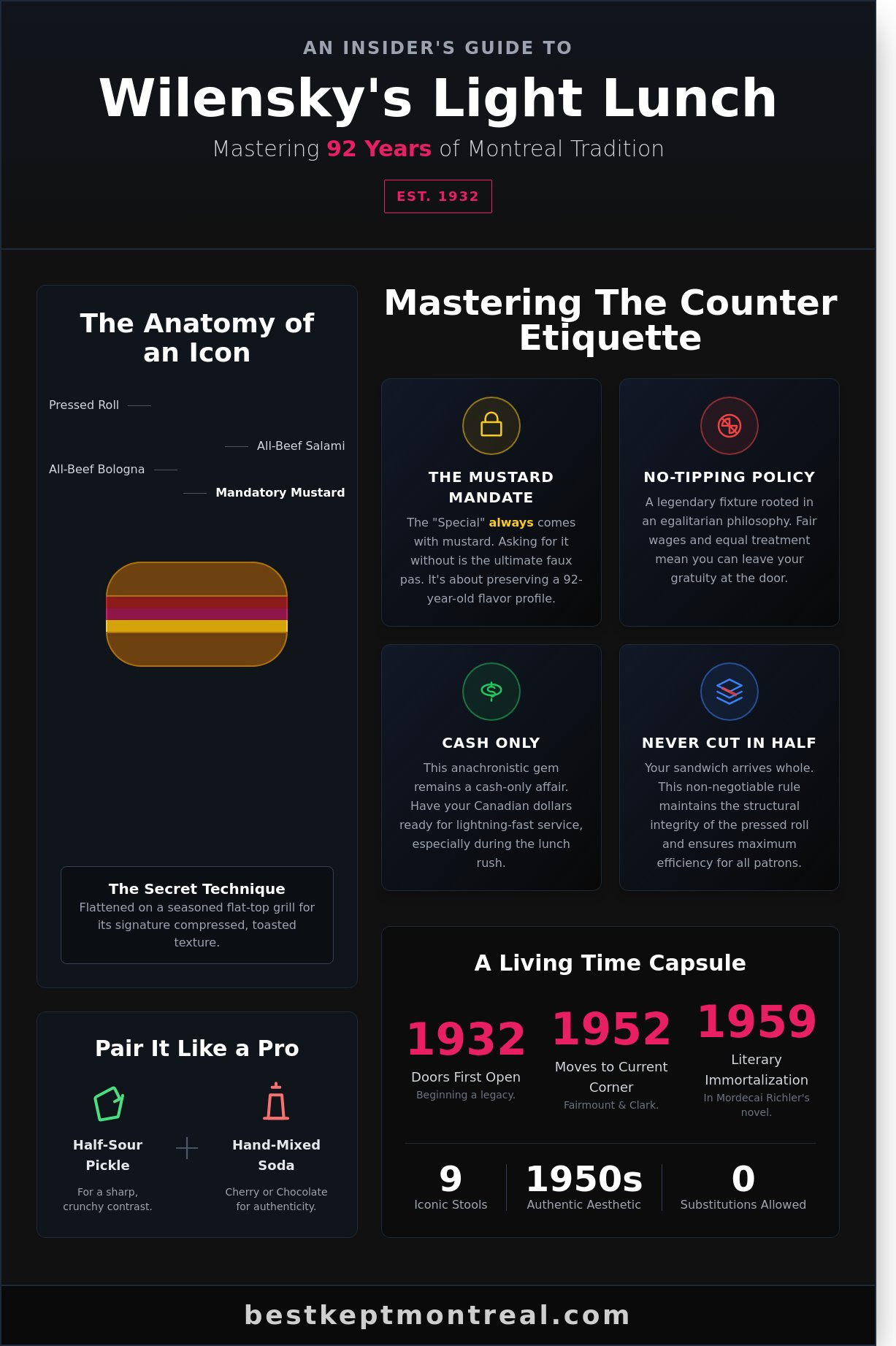 AN INSIDER'S GUIDE TO

Wilensky's Light Lunch

Mastering 92 Years of Montreal Tradition

EST. 1932

The Anatomy of an Icon

Pressed Roll

All-Beef Salami

All-Beef Bologna

Mandatory Mustard

The Secret Technique
Flattened on a seasoned flat-top grill for its signature compressed, toasted texture.

Pair It Like a Pro

Half-Sour Pickle
For a sharp, crunchy contrast.

Hand-Mixed Soda
Cherry or Chocolate for authenticity.

Mastering The Counter Etiquette

THE MUSTARD MANDATE
The "Special" always comes with mustard. Asking for it without is the ultimate faux pas. It's about preserving a 92-year-old flavor profile.

NO-TIPPING POLICY
A legendary fixture rooted in an egalitarian philosophy. Fair wages and equal treatment mean you can leave your gratuity at the door.

CASH ONLY
This anachronistic gem remains a cash-only affair. Have your Canadian dollars ready for lightning-fast service, especially during the lunch rush.

NEVER CUT IN HALF
Your sandwich arrives whole. This non-negotiable rule maintains the structural integrity of the pressed roll and ensures maximum efficiency for all patrons.

A Living Time Capsule

1932
Doors First Open
Beginning a legacy.

1952
Moves to Current Corner
Fairmount & Clark.

1959
Literary Immortalization
In Mordecai Richler's novel.

9
Iconic Stools

1950s
Authentic Aesthetic

0
Substitutions Allowed

bestkeptmontreal.com