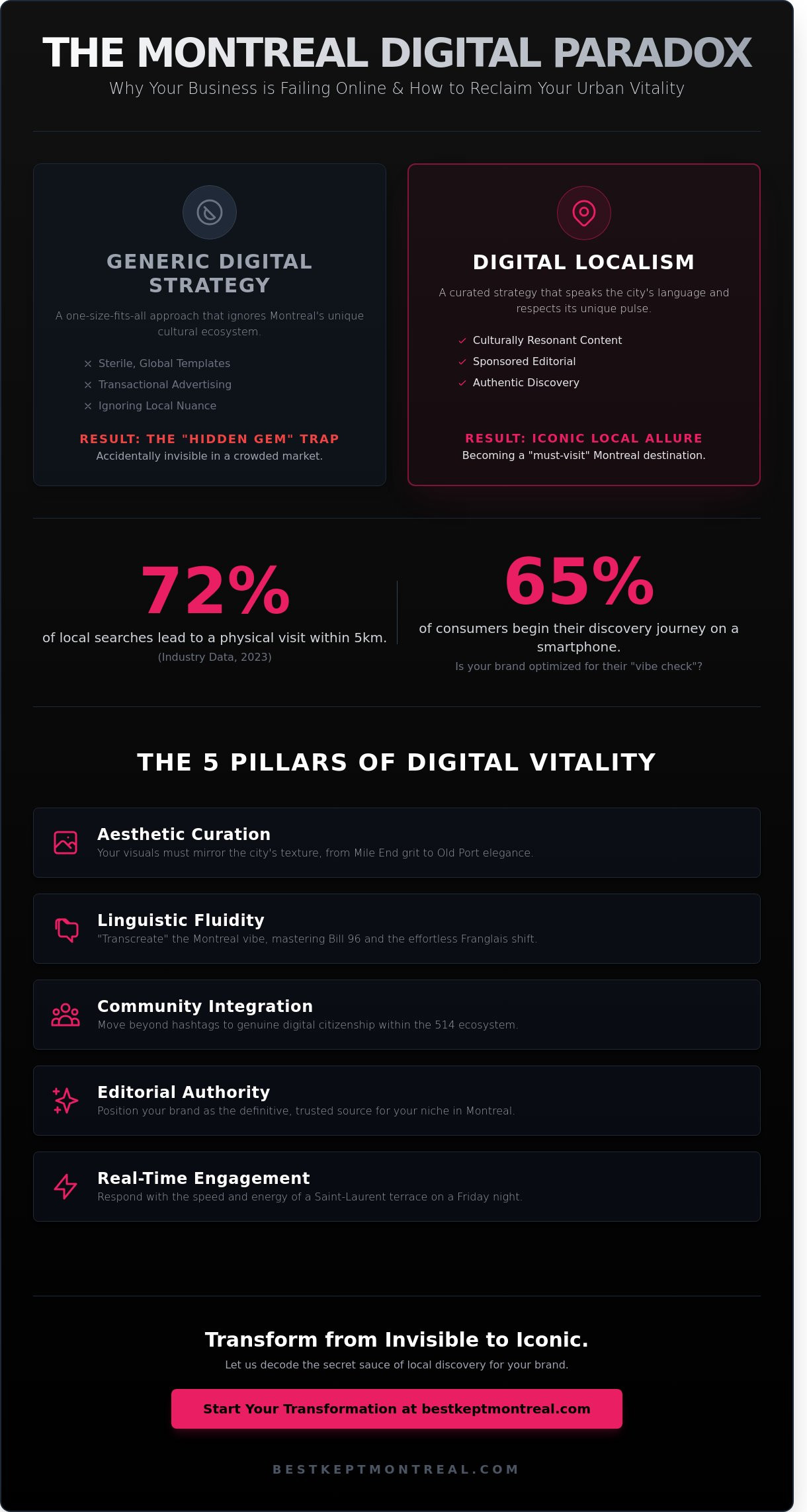 THE MONTREAL DIGITAL PARADOX

Why Your Business is Failing Online & How to Reclaim Your Urban Vitality

GENERIC DIGITAL STRATEGY

A one-size-fits-all approach that ignores Montreal's unique cultural ecosystem.

× Sterile, Global Templates
× Transactional Advertising
× Ignoring Local Nuance

RESULT: THE "HIDDEN GEM" TRAP
Accidentally invisible in a crowded market.

DIGITAL LOCALISM

A curated strategy that speaks the city's language and respects its unique pulse.

✓ Culturally Resonant Content
✓ Sponsored Editorial
✓ Authentic Discovery

RESULT: ICONIC LOCAL ALLURE
Becoming a "must-visit" Montreal destination.

72%
of local searches lead to a physical visit within 5km.
(Industry Data, 2023)

65%
of consumers begin their discovery journey on a smartphone.
Is your brand optimized for their "vibe check"?

THE 5 PILLARS OF DIGITAL VITALITY

Aesthetic Curation
Your visuals must mirror the city's texture, from Mile End grit to Old Port elegance.

Linguistic Fluidity
"Transcreate" the Montreal vibe, mastering Bill 96 and the effortless Franglais shift.

Community Integration
Move beyond hashtags to genuine digital citizenship within the 514 ecosystem.

Editorial Authority
Position your brand as the definitive, trusted source for your niche in Montreal.

Real-Time Engagement
Respond with the speed and energy of a Saint-Laurent terrace on a Friday night.

Transform from Invisible to Iconic.

Let us decode the secret sauce of local discovery for your brand.

Start Your Transformation at bestkeptmontreal.com

BESTKEPTMONTREAL.COM